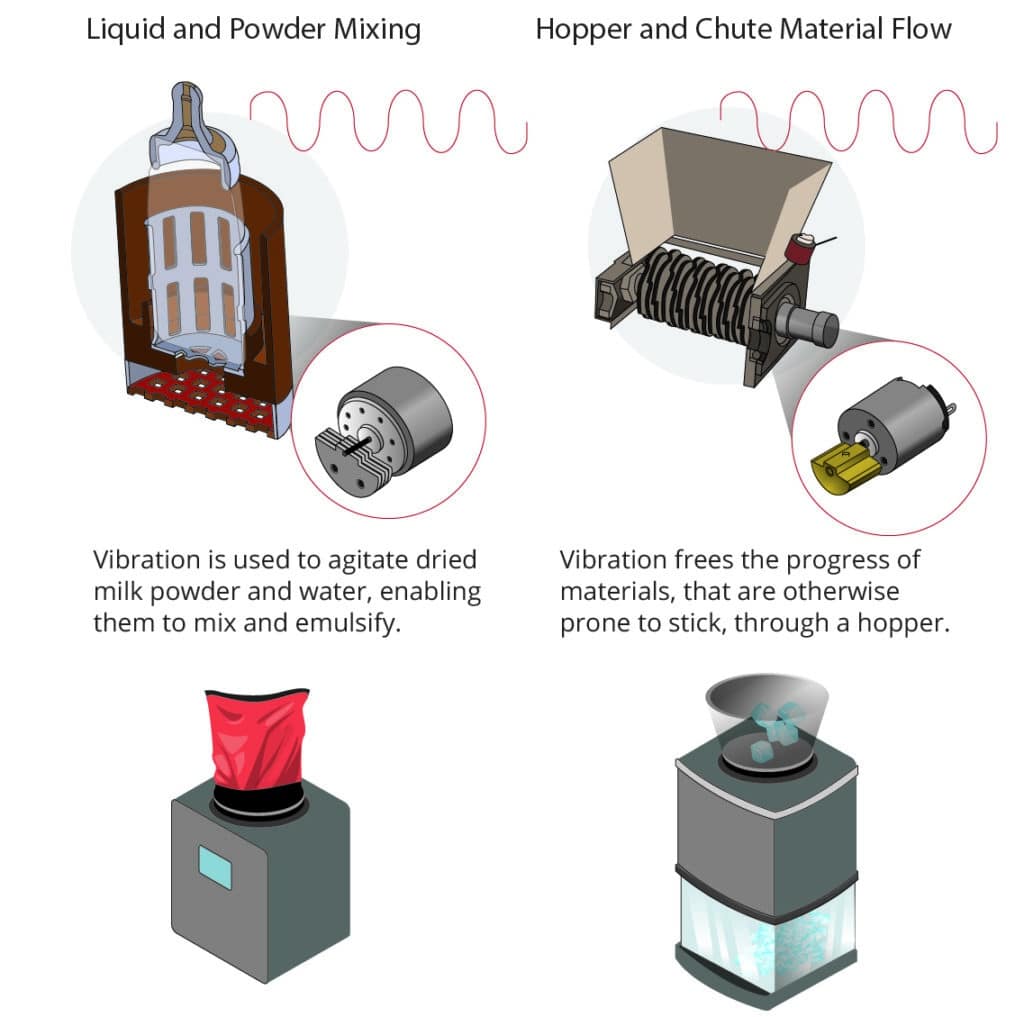 Liquid and Powder Mixing

Vibration is used to agitate dried milk powder and water, enabling them to mix and emulsify.

Hopper and Chute Material Flow

Vibration frees the progress of materials, that are otherwise prone to stick, through a hopper.